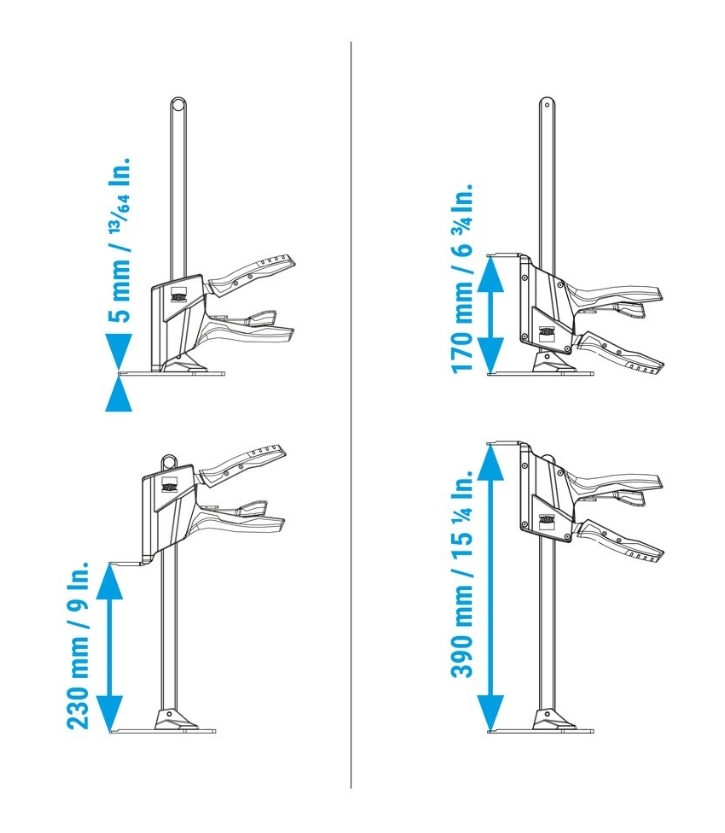 5 mm / $^{13}/_{64}$ In.

230 mm / 9 In.

170 mm / 6 ¾ In.

390 mm / 15 ¼ In.