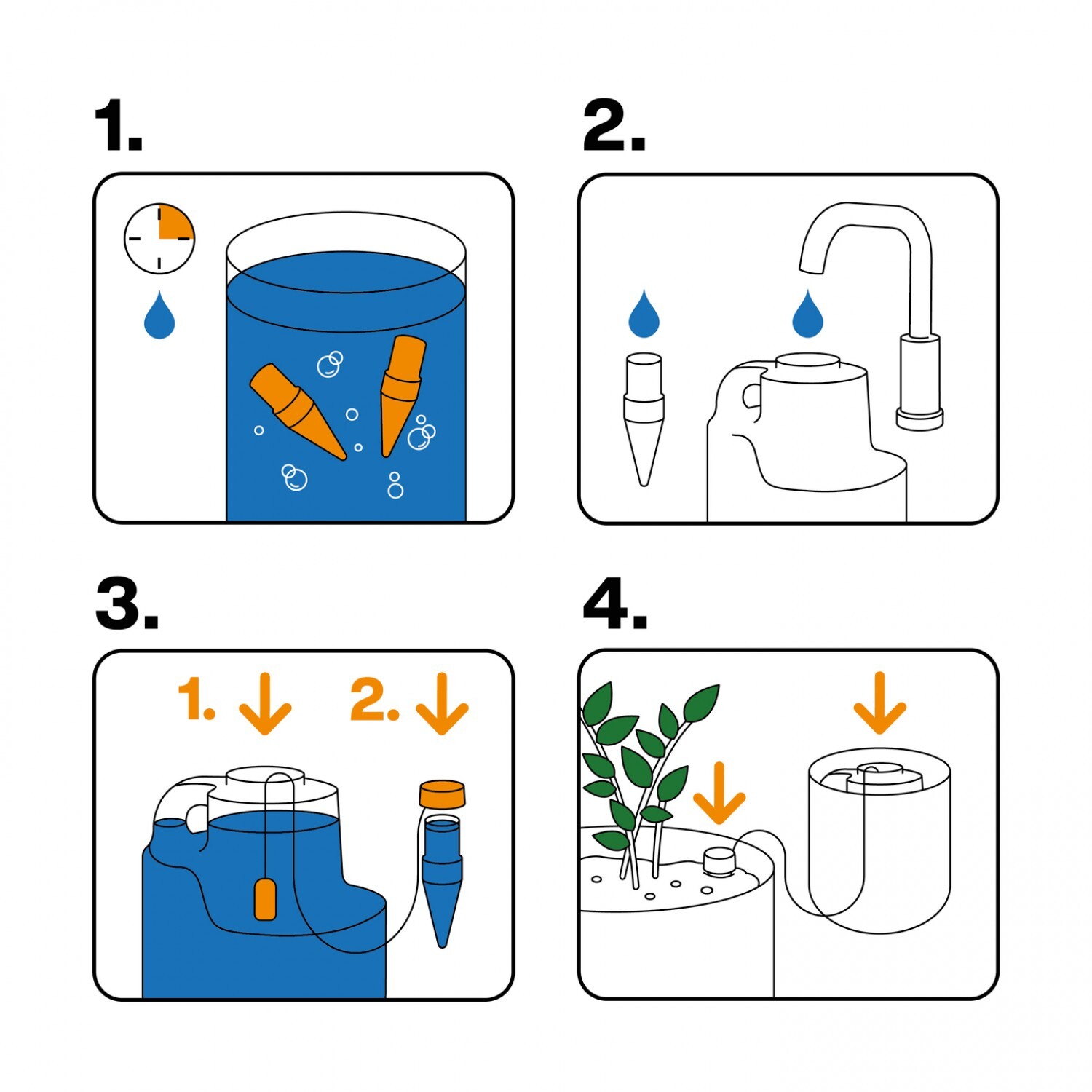 1.

2.

3.

1.

2.

4.