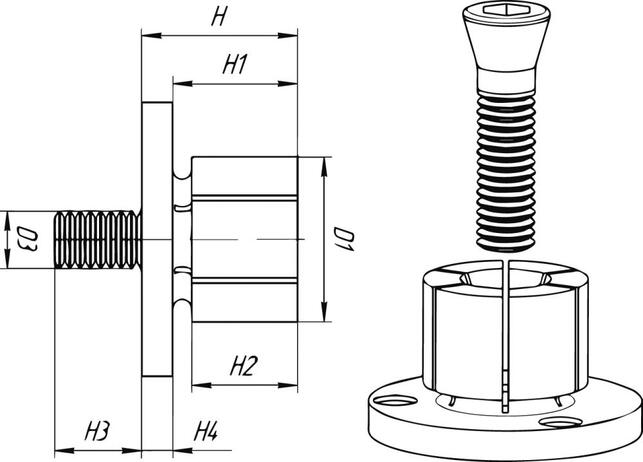 H
H1
D3
D1
H2
H3
H4