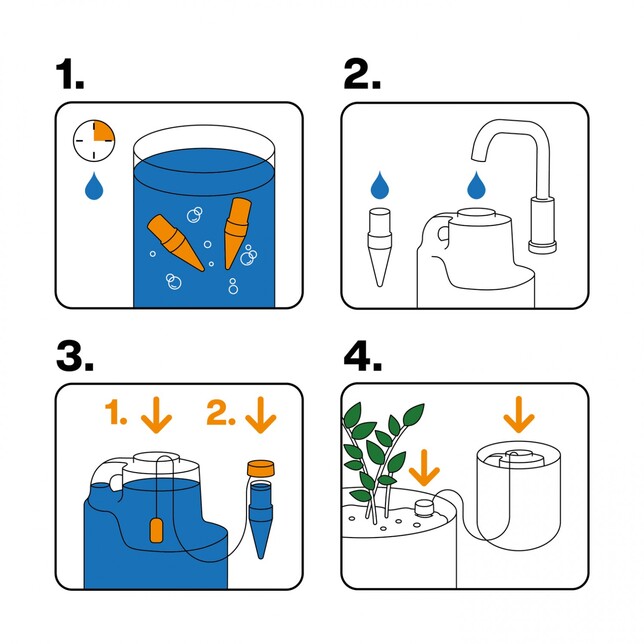 1.

2.

3.

1.

2.

4.