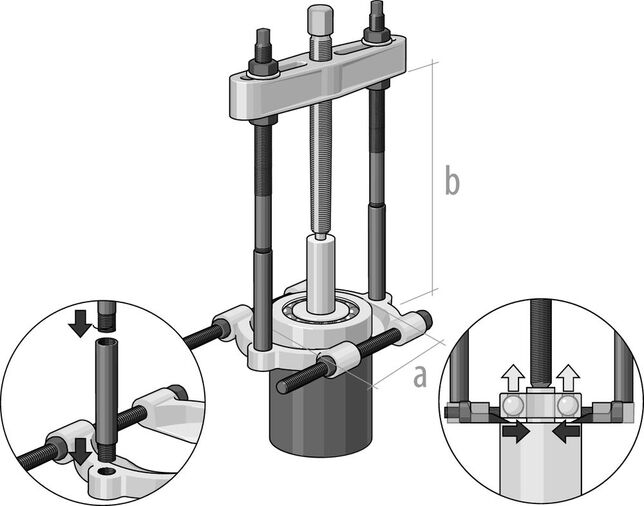 b

a